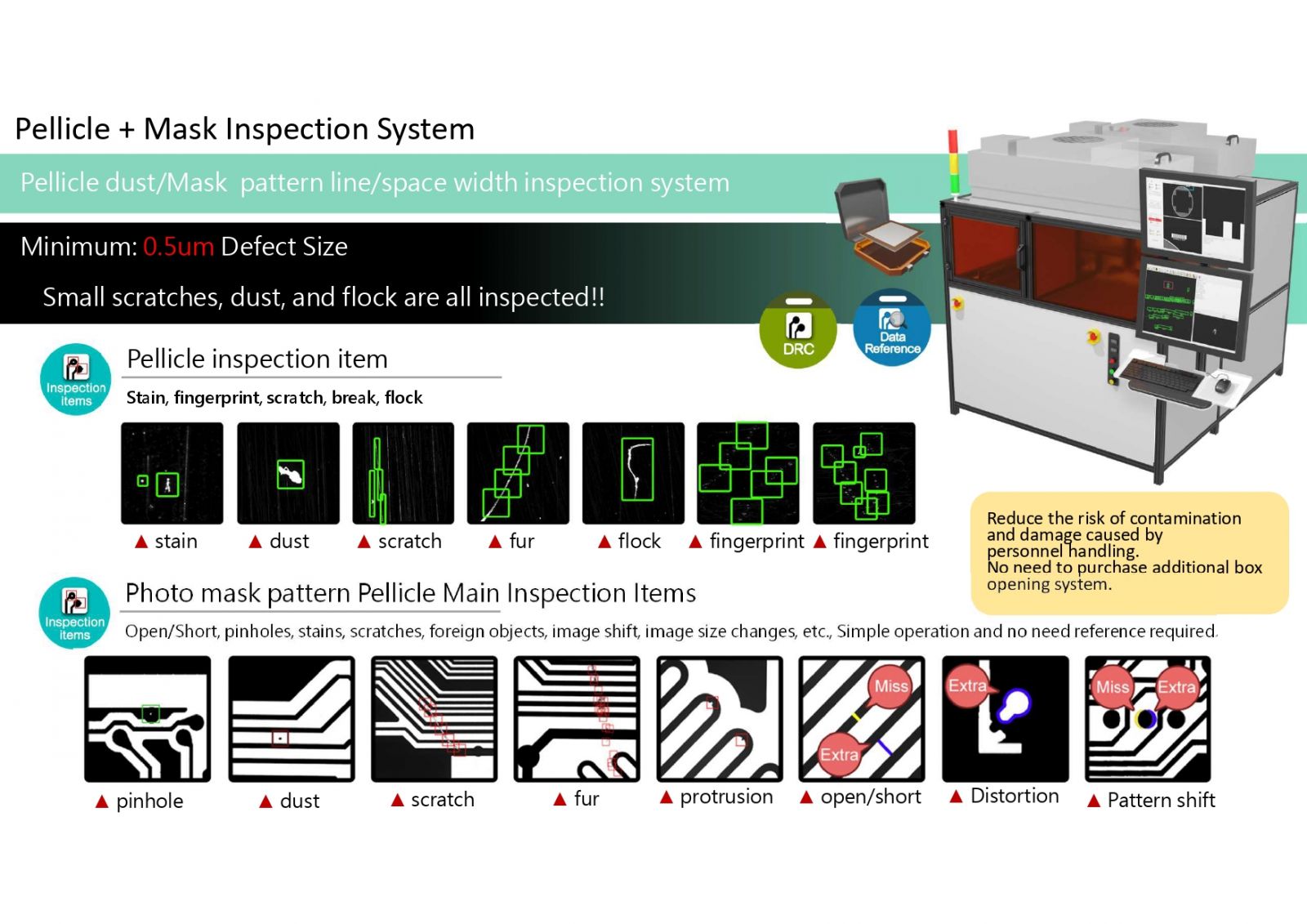 Pellicle + Mask Inspection System

Pellicle dust/Mask pattern line/space width inspection system

Minimum: 0.5um Defect Size

Small scratches, dust, and flock are all inspected!!

DRC

Data Reference

Inspection items

Pellicle inspection item

Stain, fingerprint, scratch, break, flock

▲ stain ▲ dust ▲ scratch ▲ fur ▲ flock ▲ fingerprint ▲ fingerprint

Reduce the risk of contamination and damage caused by personnel handling.
No need to purchase additional box opening system.

Inspection items

Photo mask pattern Pellicle Main Inspection Items

Open/Short, pinholes, stains, scratches, foreign objects, image shift, image size changes, etc., Simple operation and no need reference required.

Miss Extra Extra Miss Extra

▲ pinhole ▲ dust ▲ scratch ▲ fur ▲ protrusion ▲ open/short ▲ Distortion ▲ Pattern shift